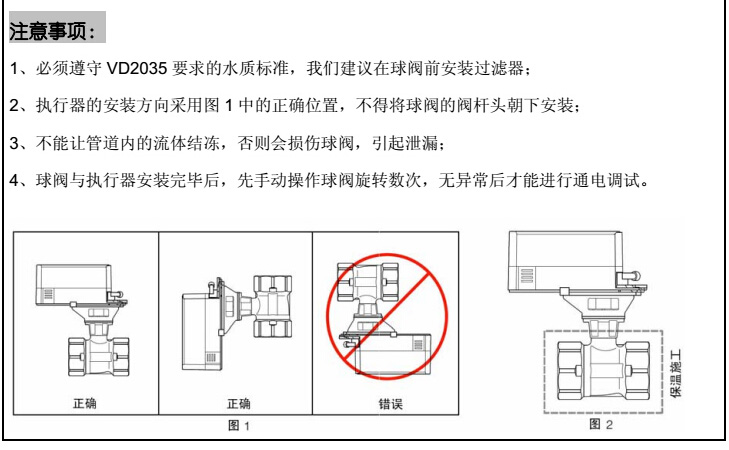 注意事项：

1、必须遵守 VD2035 要求的水质标准，我们建议在球阀前安装过滤器；

2、执行器的安装方向采用图 1 中的正确位置，不得将球阀的阀杆头朝下安装；

3、不能让管道内的流体结冻，否则会损伤球阀，引起泄漏；

4、球阀与执行器安装完毕后，先手动操作球阀旋转数次，无异常后才能进行通电调试。

正确

正确

错误

图 1

保温施工

图 2